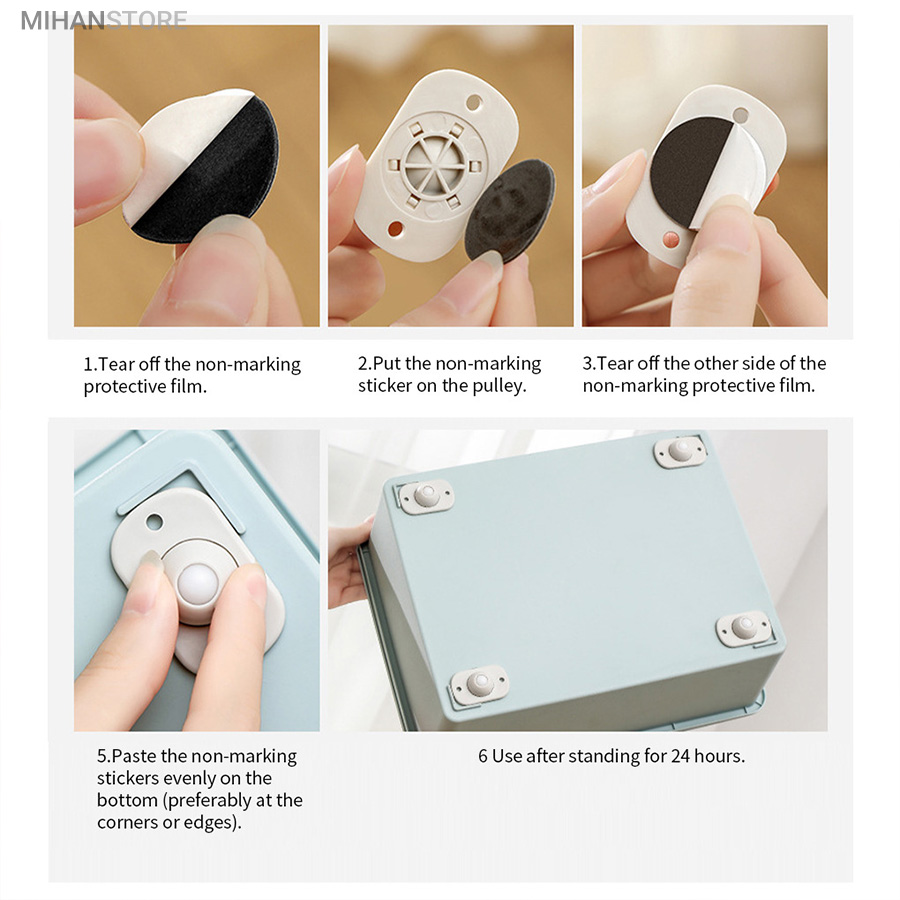 MIHANSTORE

1.Tear off the non-marking protective film.

2.Put the non-marking sticker on the pulley.

3.Tear off the other side of the non-marking protective film.

5.Paste the non-marking stickers evenly on the bottom (preferably at the corners or edges).

6 Use after standing for 24 hours.